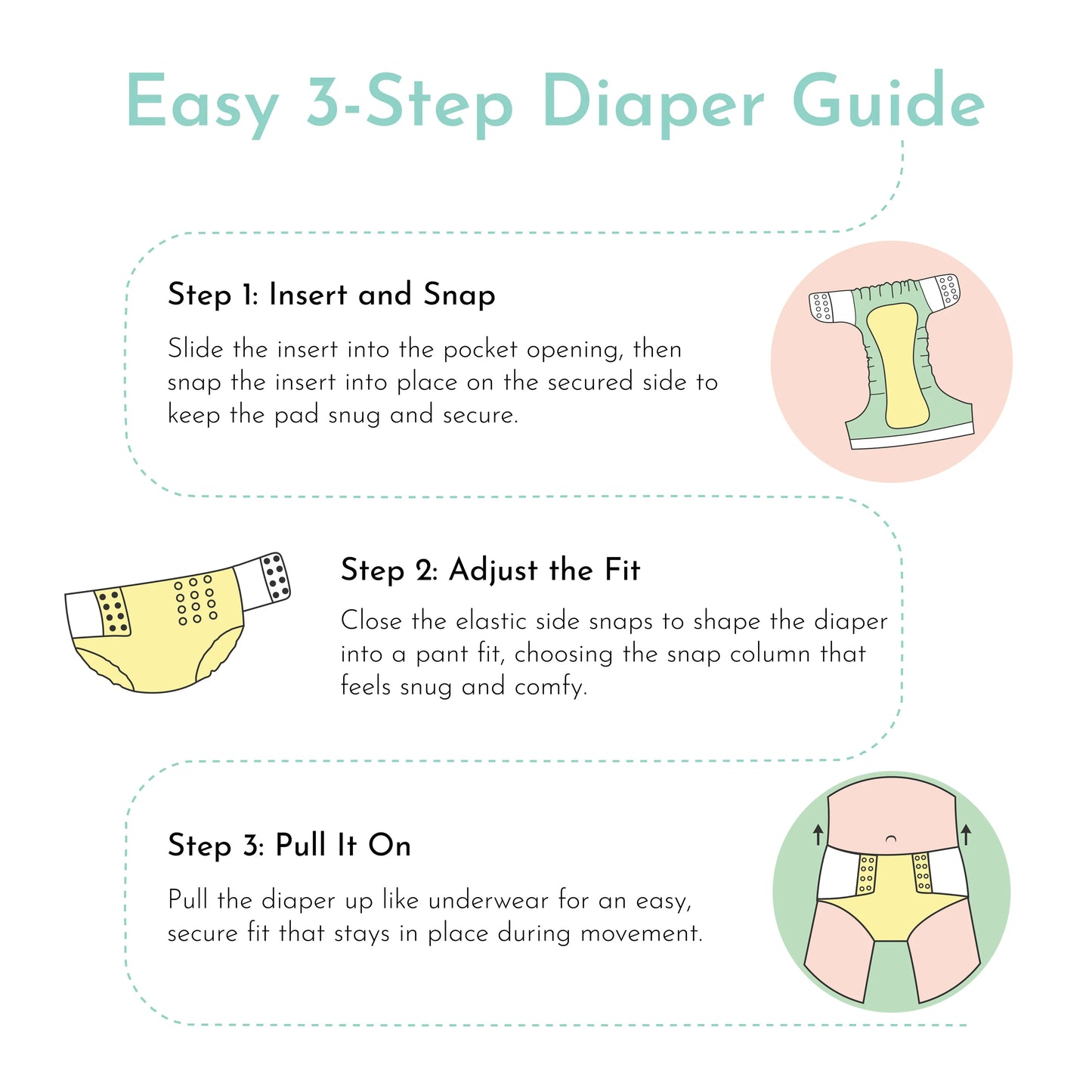 Easy 3-Step Diaper Guide

Step 1: Insert and Snap

Slide the insert into the pocket opening, then snap the insert into place on the secured side to keep the pad snug and secure.

Step 2: Adjust the Fit

Close the elastic side snaps to shape the diaper into a pant fit, choosing the snap column that feels snug and comfy.

Step 3: Pull It On

Pull the diaper up like underwear for an easy, secure fit that stays in place during movement.